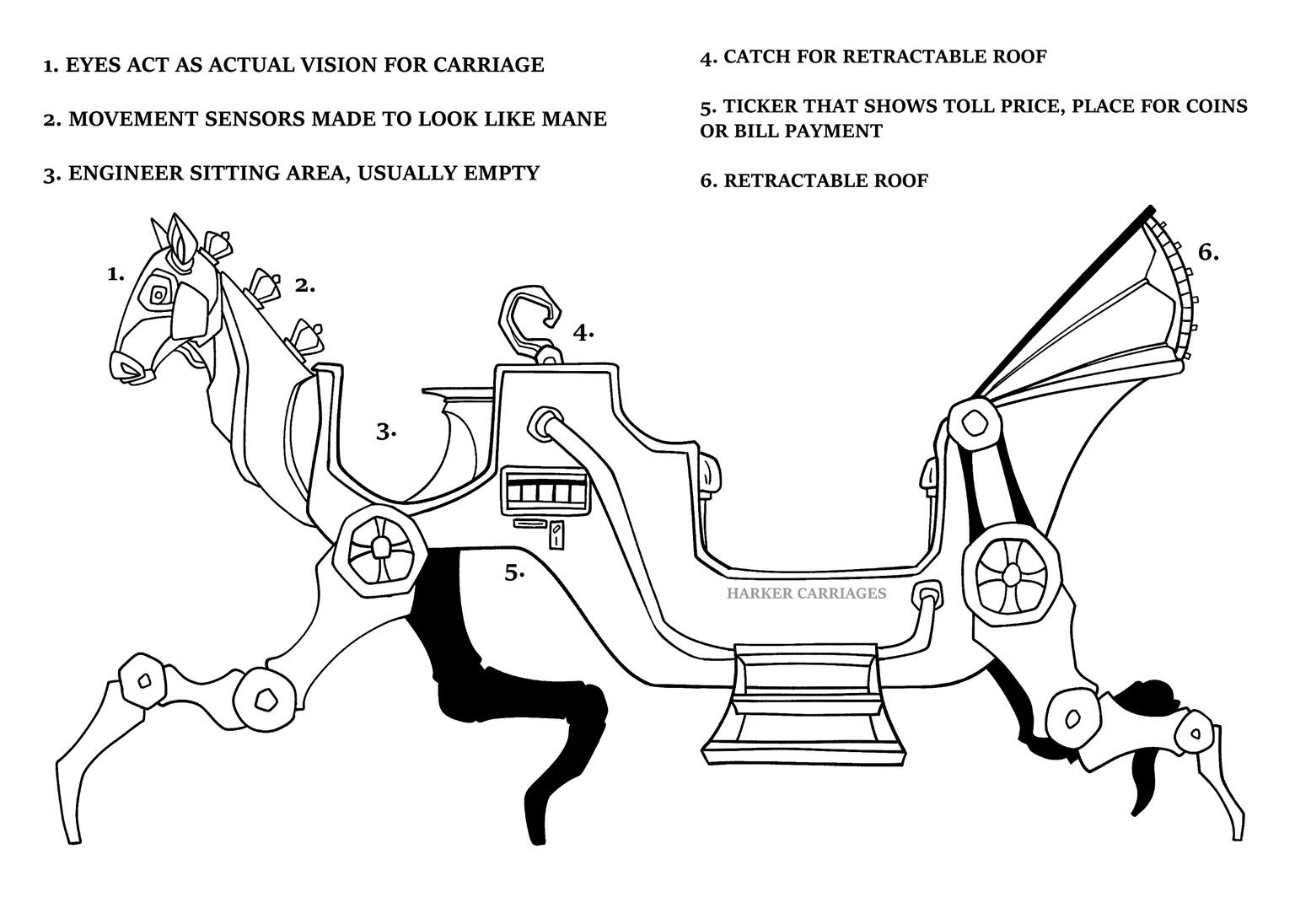 1. EYES ACT AS ACTUAL VISION FOR CARRIAGE

2. MOVEMENT SENSORS MADE TO LOOK LIKE MANE

3. ENGINEER SITTING AREA, USUALLY EMPTY

4. CATCH FOR RETRACTABLE ROOF

5. TICKER THAT SHOWS TOLL PRICE, PLACE FOR COINS OR BILL PAYMENT

6. RETRACTABLE ROOF

1.

2.

4.

6.

3.

5.

HARKER CARRIAGES